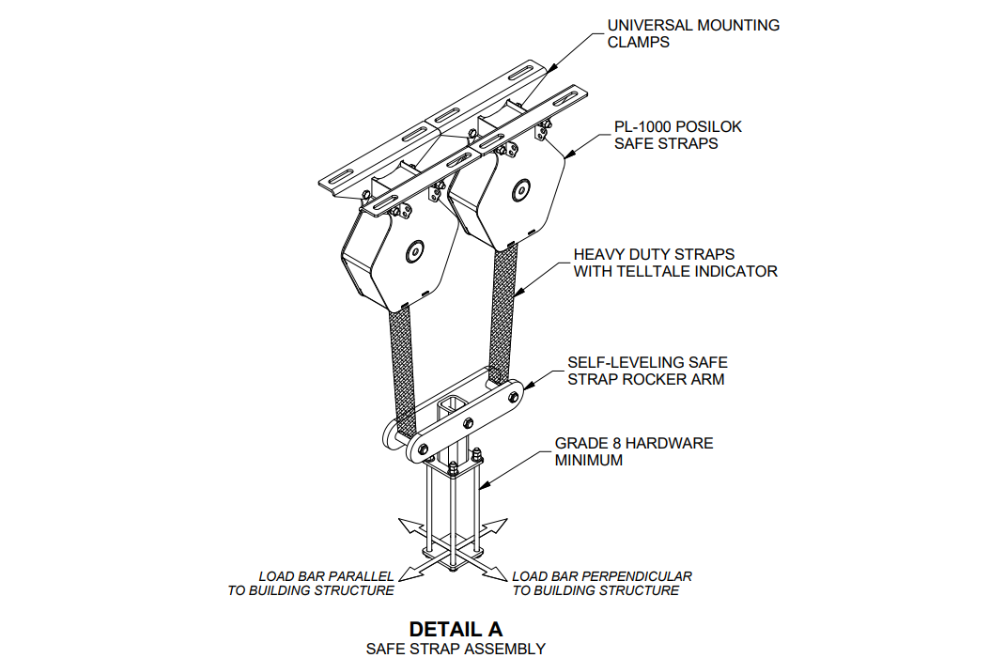 UNIVERSAL MOUNTING CLAMPS

PL-1000 POSILOK SAFE STRAPS

HEAVY DUTY STRAPS WITH TELLTALE INDICATOR

SELF-LEVELING SAFE STRAP ROCKER ARM

GRADE 8 HARDWARE MINIMUM

LOAD BAR PARALLEL TO BUILDING STRUCTURE

LOAD BAR PERPENDICULAR TO BUILDING STRUCTURE

DETAIL A
SAFE STRAP ASSEMBLY